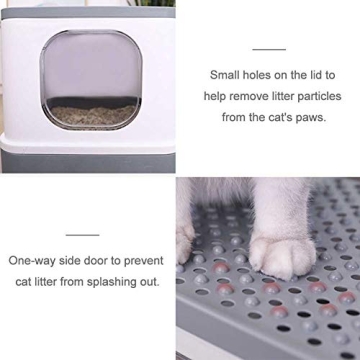 Small holes on the lid to help remove litter particles from the cat's paws.

One-way side door to prevent cat litter from splashing out.