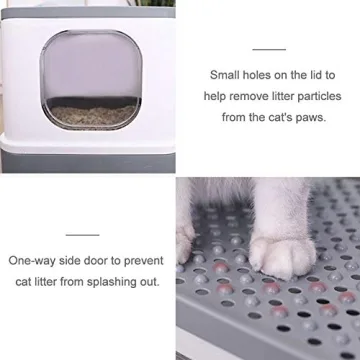 Small holes on the lid to help remove litter particles from the cat's paws.

One-way side door to prevent cat litter from splashing out.