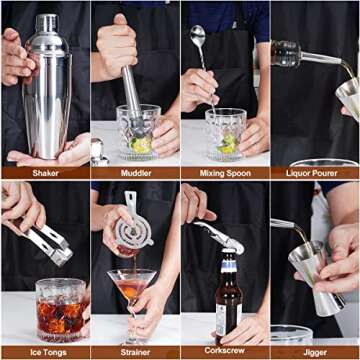 Shaker
Muddler
Mixing Spoon
Liquor Pourer
Ice Tongs
Strainer
Corkscrew
Jigger