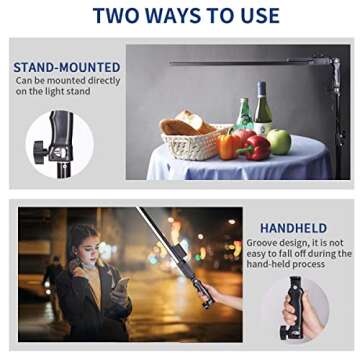 TWO WAYS TO USE

STAND-MOUNTED
Can be mounted directly on the light stand

HANDHELD
Groove design, it is not easy to fall off during the hand-held process