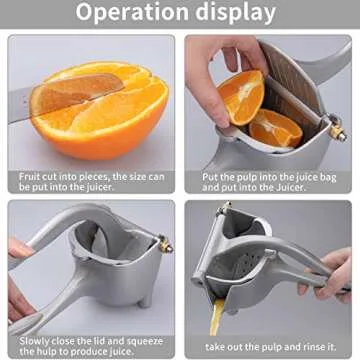 Operation display

Fruit cut into pieces, the size can be put into the juicer.

Put the pulp into the juice bag and put into the Juicer.

Slowly close the lid and squeeze the hulp to produce juice.

take out the pulp and rinse it.