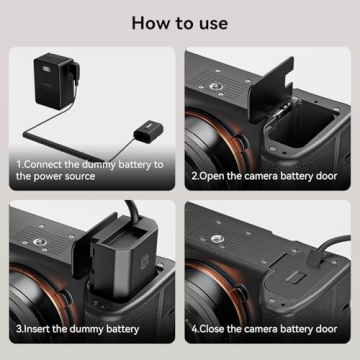 How to use

1.Connect the dummy battery to the power source

2.Open the camera battery door

3.Insert the dummy battery

4.Close the camera battery door