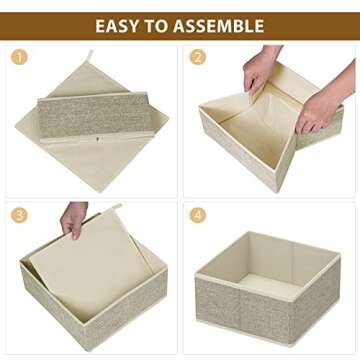 EASY TO ASSEMBLE

1

2

3

4