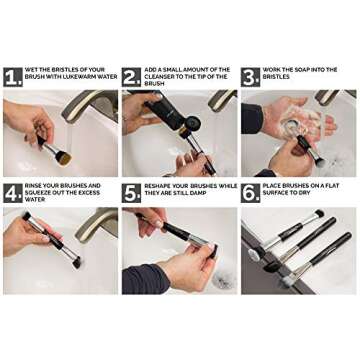 1. WET THE BRISTLES OF YOUR BRUSH WITH LUKEWARM WATER

2. ADD A SMALL AMOUNT OF THE CLEANSER TO THE TIP OF THE BRUSH

3. WORK THE SOAP INTO THE BRISTLES

4. RINSE YOUR BRUSHES AND SQUEEZE OUT THE EXCESS WATER

5. RESHAPE YOUR BRUSHES WHILE THEY ARE STILL DAMP

6. PLACE BRUSHES ON A FLAT SURFACE TO DRY