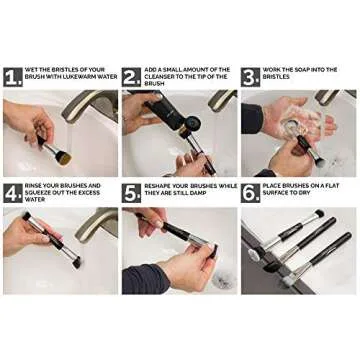 1. WET THE BRISTLES OF YOUR BRUSH WITH LUKEWARM WATER

2. ADD A SMALL AMOUNT OF THE CLEANSER TO THE TIP OF THE BRUSH

3. WORK THE SOAP INTO THE BRISTLES

4. RINSE YOUR BRUSHES AND SQUEEZE OUT THE EXCESS WATER

5. RESHAPE YOUR BRUSHES WHILE THEY ARE STILL DAMP

6. PLACE BRUSHES ON A FLAT SURFACE TO DRY