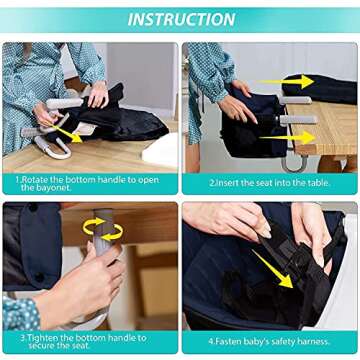 INSTRUCTION

1.Rotate the bottom handle to open the bayonet.

2.Insert the seat into the table.

3.Tighten the bottom handle to secure the seat.

4.Fasten baby's safety harness.