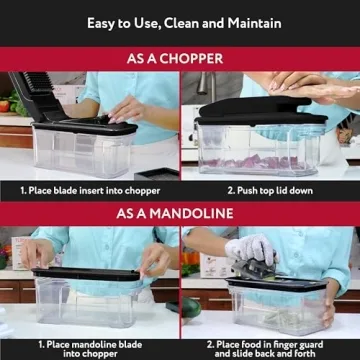 Easy to Use, Clean and Maintain

AS A CHOPPER

1. Place blade insert into chopper

2. Push top lid down

AS A MANDOLINE

1. Place mandoline blade into chopper

2. Place food in finger guard and slide back and forth