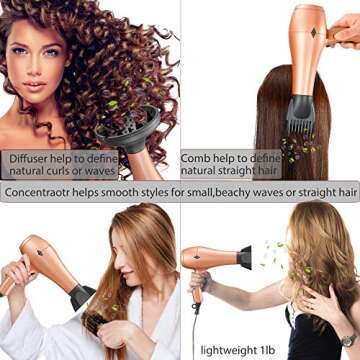 Diffuser help to define natural curls or waves

Comb help to define natural straight hair

Concentraotr helps smooth styles for small,beachy waves or straight hair

lightweight 1lb