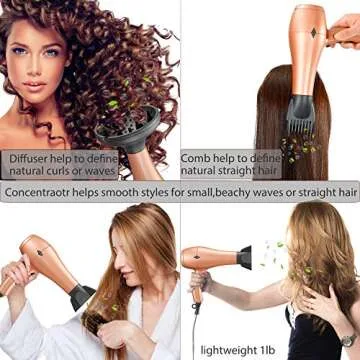 Diffuser help to define natural curls or waves

Comb help to define natural straight hair

Concentraotr helps smooth styles for small,beachy waves or straight hair

lightweight 1lb