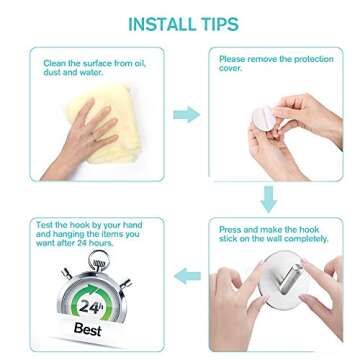 INSTALL TIPS

Clean the surface from oil, dust and water.

Please remove the protection cover.

Press and make the hook stick on the wall completely.

Test the hook by your hand and hanging the items you want after 24 hours.

24h

Best