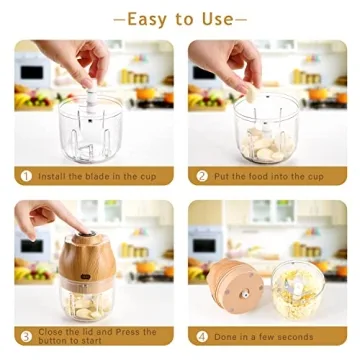 —Easy to Use—

1 Install the blade in the cup

2 Put the food into the cup

3 Close the lid and Press the button to start

4 Done in a few seconds