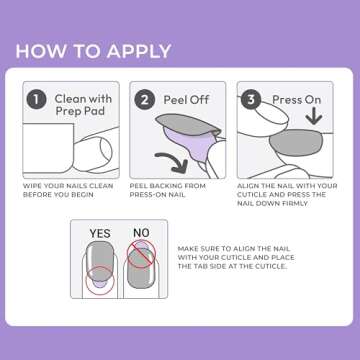 HOW TO APPLY

1 Clean with Prep Pad

WIPE YOUR NAILS CLEAN BEFORE YOU BEGIN

2 Peel Off

PEEL BACKING FROM PRESS-ON NAIL

3 Press On

ALIGN THE NAIL WITH YOUR CUTICLE AND PRESS THE NAIL DOWN FIRMLY

YES NO

MAKE SURE TO ALIGN THE NAIL WITH YOUR CUTICLE AND PLACE THE TAB SIDE AT THE CUTICLE.