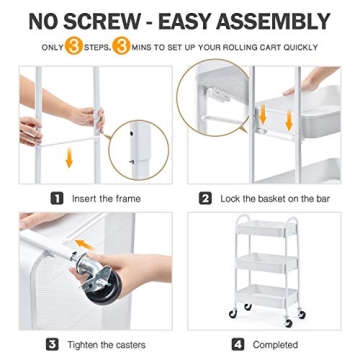 NO SCREW - EASY ASSEMBLY

ONLY 3 STEPS, 3 MINS TO SET UP YOUR ROLLING CART QUICKLY

1 Insert the frame

2 Lock the basket on the bar

3 Tighten the casters

4 Completed