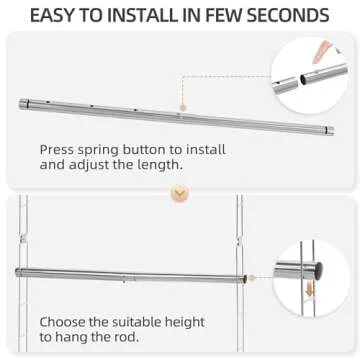 EASY TO INSTALL IN FEW SECONDS

Press spring button to install and adjust the length.

Choose the suitable height to hang the rod.