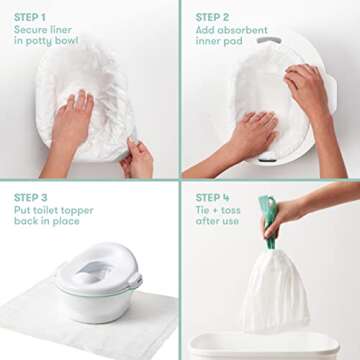 STEP 1
Secure liner in potty bowl

STEP 2
Add absorbent inner pad

STEP 3
Put toilet topper back in place

STEP 4
Tie + toss after use