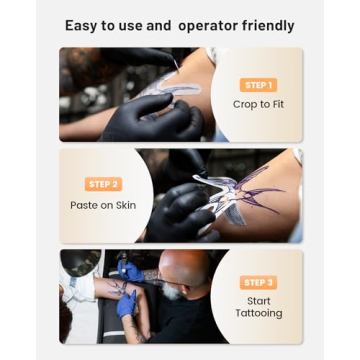 Easy to use and operator friendly

STEP 1
Crop to Fit

STEP 2
Paste on Skin

STEP 3
Start Tattooing