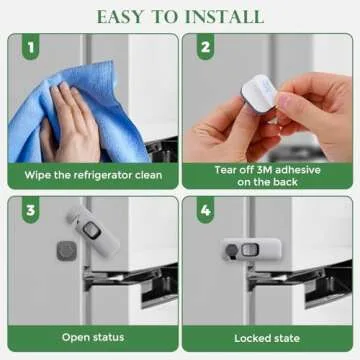 EASY TO INSTALL

1

Wipe the refrigerator clean

2

Tear off 3M adhesive on the back

3

Open status

4

Locked state