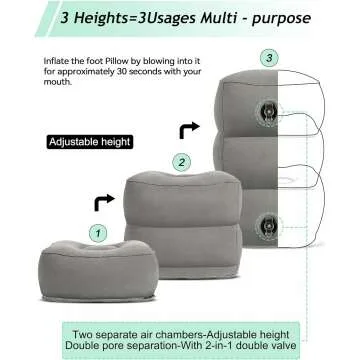 3 Heights=3Usages Multi - purpose

Inflate the foot Pillow by blowing into it for approximately 30 seconds with your mouth.

3

Adjustable height

2

1

Two separate air chambers-Adjustable height
Double pore separation-With 2-in-1 double valve