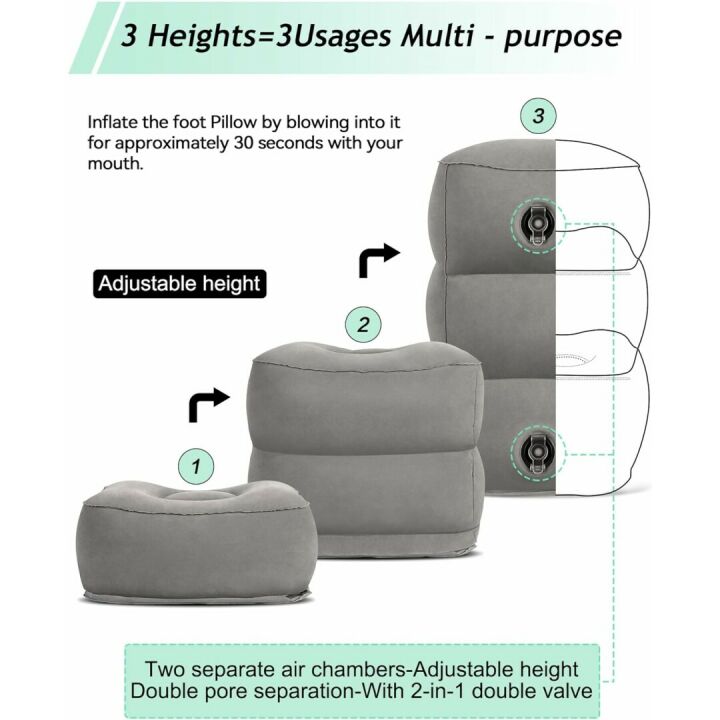 3 Heights=3Usages Multi - purpose

Inflate the foot Pillow by blowing into it for approximately 30 seconds with your mouth.

3

Adjustable height

2

1

Two separate air chambers-Adjustable height
Double pore separation-With 2-in-1 double valve