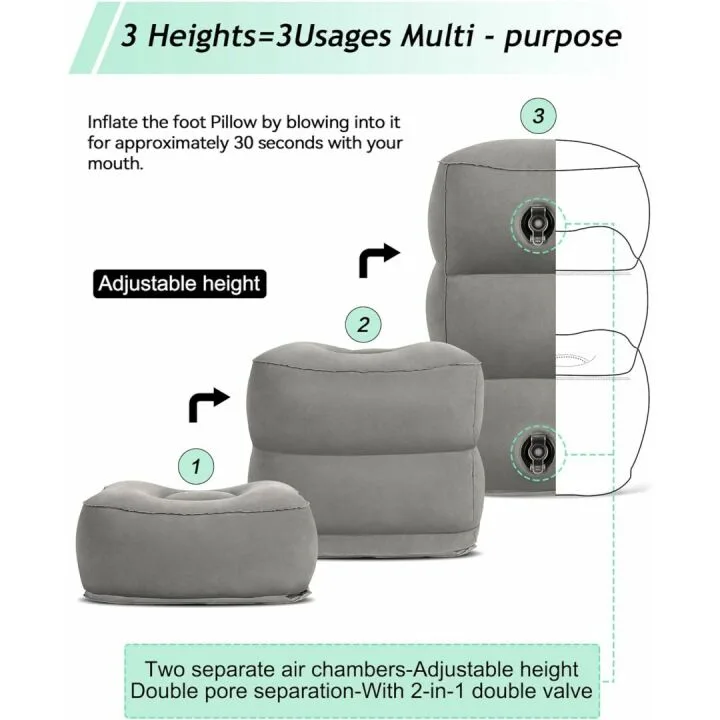 3 Heights=3Usages Multi - purpose

Inflate the foot Pillow by blowing into it for approximately 30 seconds with your mouth.

3

Adjustable height

2

1

Two separate air chambers-Adjustable height
Double pore separation-With 2-in-1 double valve