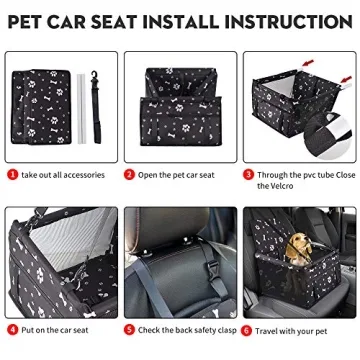 PET CAR SEAT INSTALL INSTRUCTION

1 take out all accessories

2 Open the pet car seat

3 Through the pvc tube Close the Velcro

4 Put on the car seat

5 Check the back safety clasp

6 Travel with your pet