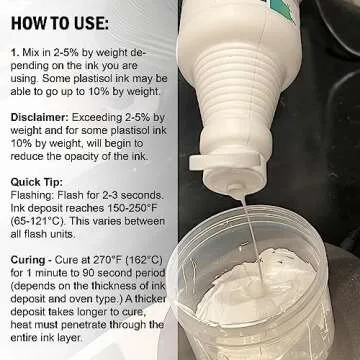 HOW TO USE:

1. Mix in 2-5% by weight depending on the ink you are using. Some plastisol ink may be able to go up to 10% by weight.

Disclaimer: Exceeding 2-5% by weight and for some plastisol ink 10% by weight, will begin to reduce the opacity of the ink.

Quick Tip:
Flashing: Flash for 2-3 seconds. Ink deposit reaches 150-250°F (65-121°C). This varies between all flash units.

Curing - Cure at 270°F (162°C) for 1 minute to 90 second period (depends on the thickness of ink deposit and oven type.) A thicker deposit takes longer to cure, heat must penetrate through the entire ink layer.