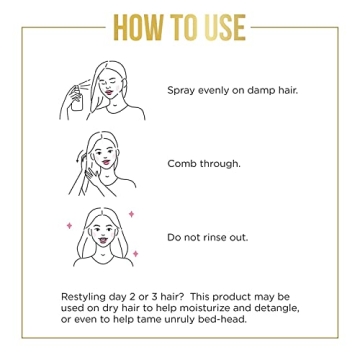 HOW TO USE

Spray evenly on damp hair.

Comb through.

Do not rinse out.

Restyling day 2 or 3 hair? This product may be used on dry hair to help moisturize and detangle, or even to help tame unruly bed-head.