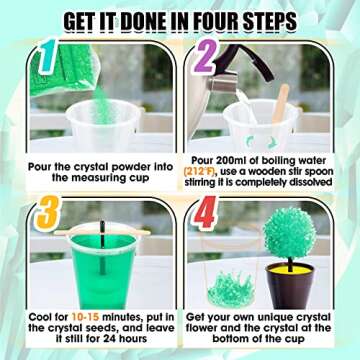 GET IT DONE IN FOUR STEPS

1

Pour the crystal powder into the measuring cup

2

Pour 200ml of boiling water (212°F), use a wooden stir spoon stirring it is completely dissolved

3

Cool for 10-15 minutes, put in the crystal seeds, and leave it still for 24 hours

4

Get your own unique crystal flower and the crystal at the bottom of the cup