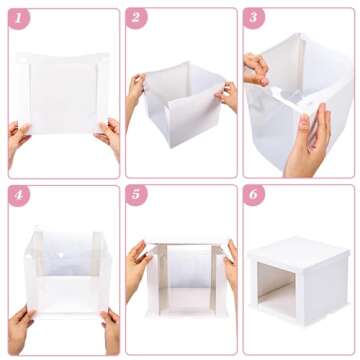 1
2
3
4
5
6