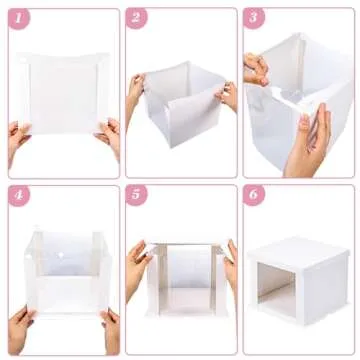 1

2

3

4

5

6