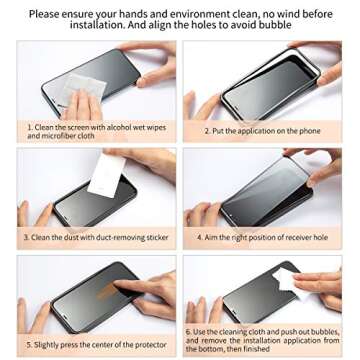 Please ensure your hands and environment clean, no wind before installation. And align the holes to avoid bubble

1. Clean the screen with alcohol wet wipes and microfiber cloth

2. Put the application on the phone

3. Clean the dust with duct-removing sticker

4. Aim the right position of receiver hole

5. Slightly press the center of the protector

6. Use the cleaning cloth and push out bubbles, and remove the installation application from the bottom, then finished