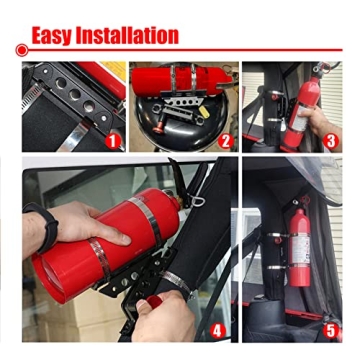 Easy Installation

1

2

3

4

5