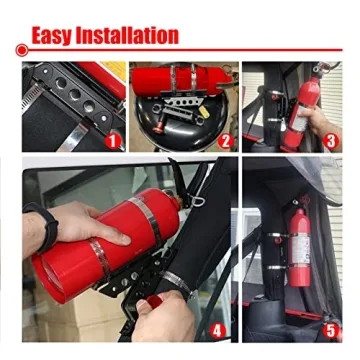 Easy Installation

1

2

3

4

5