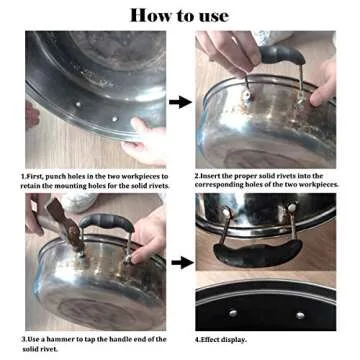 How to use

1.First, punch holes in the two workpieces to retain the mounting holes for the solid rivets.

2.Insert the proper solid rivets into the corresponding holes of the two workpieces.

3.Use a hammer to tap the handle end of the solid rivet.

4.Effect display.