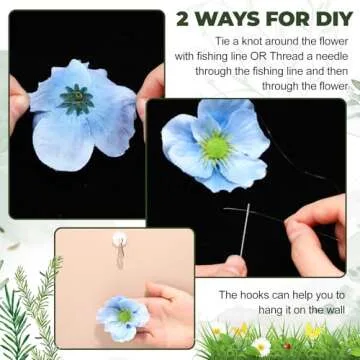 2 WAYS FOR DIY

Tie a knot around the flower with fishing line OR Thread a needle through the fishing line and then through the flower

The hooks can help you to hang it on the wall