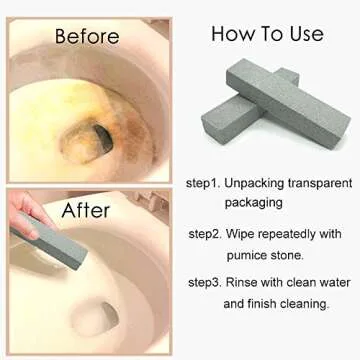 Before

After

How To Use

step1. Unpacking transparent packaging

step2. Wipe repeatedly with pumice stone.

step3. Rinse with clean water and finish cleaning.