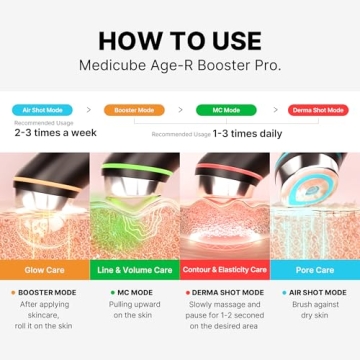 HOW TO USE
Medicube Age-R Booster Pro.

Air Shot Mode > Booster Mode > MC Mode > Derma Shot Mode

Recommended Usage
2-3 times a week

Recommended Usage 1-3 times daily

Glow Care

Line & Volume Care

Contour & Elasticity Care

Pore Care

• BOOSTER MODE
After applying skincare, roll it on the skin

• MC MODE
Pulling upward on the skin

• DERMA SHOT MODE
Slowly massage and pause for 1-2 seconed on the desired area

• AIR SHOT MODE
Brush against dry skin