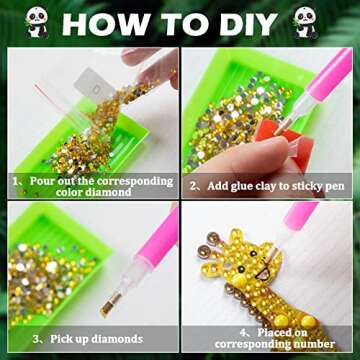 HOW TO DIY

1、Pour out the corresponding color diamond

2、Add glue clay to sticky pen

3、Pick up diamonds

4、Placed on corresponding number