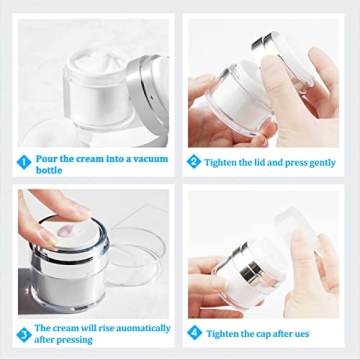 1 Pour the cream into a vacuum bottle

2 Tighten the lid and press gently

3 The cream will rise auomatically after pressing

4 Tighten the cap after ues