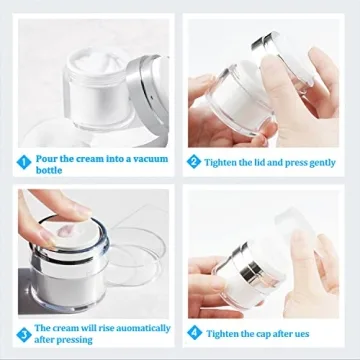 1 Pour the cream into a vacuum bottle

2 Tighten the lid and press gently

3 The cream will rise auomatically after pressing

4 Tighten the cap after ues