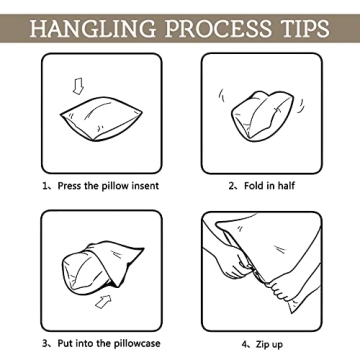 HANGLING PROCESS TIPS

1、Press the pillow insent

2、Fold in half

3、Put into the pillowcase

4、Zip up