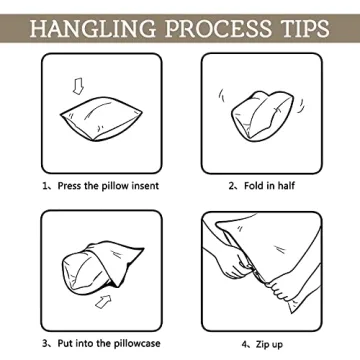 HANGLING PROCESS TIPS

1、Press the pillow insent

2、Fold in half

3、Put into the pillowcase

4、Zip up