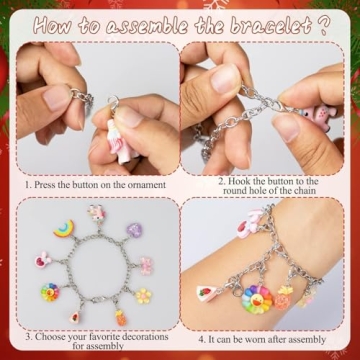 How to assemble the bracelet ?

1. Press the button on the ornament

2. Hook the button to the round hole of the chain

3. Choose your favorite decorations for assembly

4. It can be worn after assembly