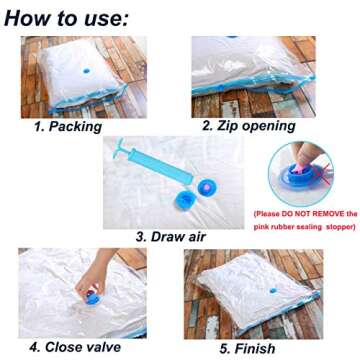 How to use:

1. Packing

2. Zip opening

3. Draw air

(Please DO NOT REMOVE the pink rubber sealing stopper)

4. Close valve

5. Finish