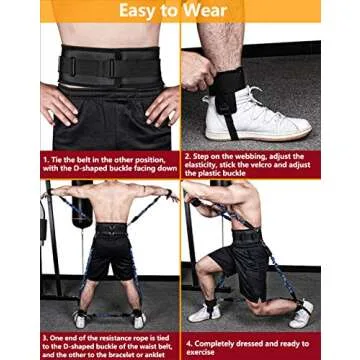 Easy to Wear

1. Tie the belt in the other position, with the D-shaped buckle facing down

2. Step on the webbing, adjust the elasticity, stick the velcro and adjust the plastic buckle

3. One end of the resistance rope is tied to the D-shaped buckle of the waist belt, and the other to the bracelet or anklet

4. Completely dressed and ready to exercise