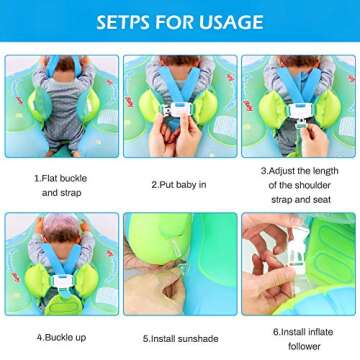 SETPS FOR USAGE

1.Flat buckle and strap

2.Put baby in

3.Adjust the length of the shoulder strap and seat

4.Buckle up

5.Install sunshade

6.Install inflate follower