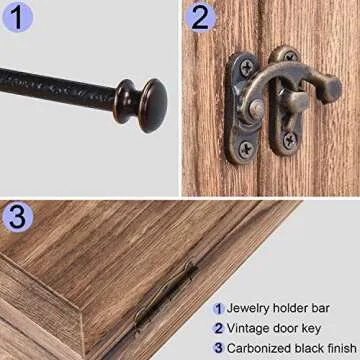 1

2

3

1 Jewelry holder bar
2 Vintage door key
3 Carbonized black finish