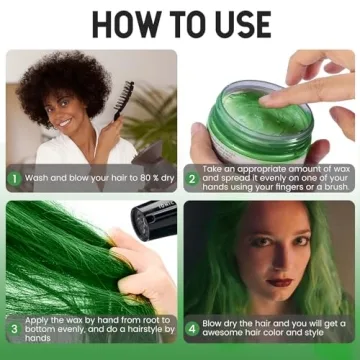 HOW TO USE

1 Wash and blow your hair to 80 % dry

2 Take an appropriate amount of wax and spread it evenly on one of your hands using your fingers or a brush.

3 Apply the wax by hand from root to bottom evenly, and do a hairstyle by hands

4 Blow dry the hair and you will get a awesome hair color and style