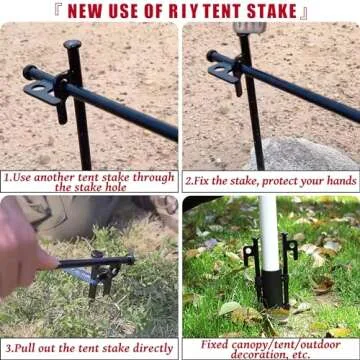 『 NEW USE OF RIY TENT STAKE 』

1.Use another tent stake through the stake hole

2.Fix the stake, protect your hands

3.Pull out the tent stake directly

Fixed canopy/tent/outdoor decoration, etc.