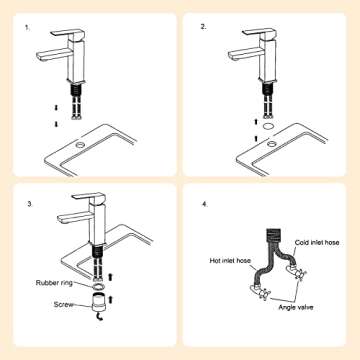 1.

2.

3.

Rubber ring

Screw

4.

Cold inlet hose

Hot inlet hose

Angle valve